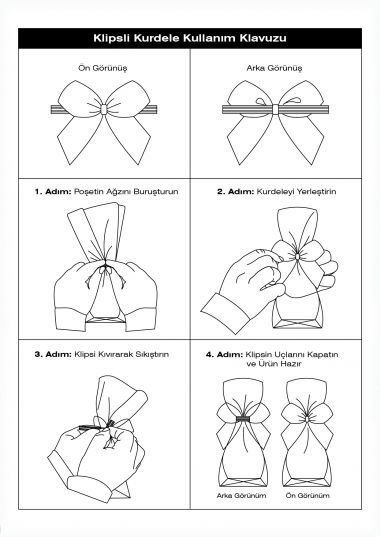 Klipsli Kurdele Kullanım Klavuzu

Ön Görünüş

Arka Görünüş

1. Adım: Poşetin Ağzını Buruşturun

2. Adım: Kurdeleyi Yerleştirin

3. Adım: Klipsi Kıvırarak Sıkıştırın

4. Adım: Klipsin Uçlarını Kapatın ve Ürün Hazır

Arka Görünüm

Ön Görünüm