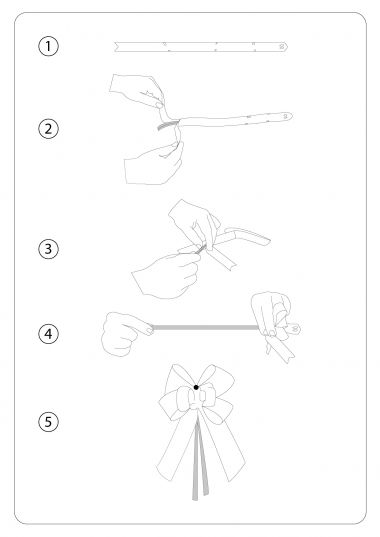 1

2

3

4

5