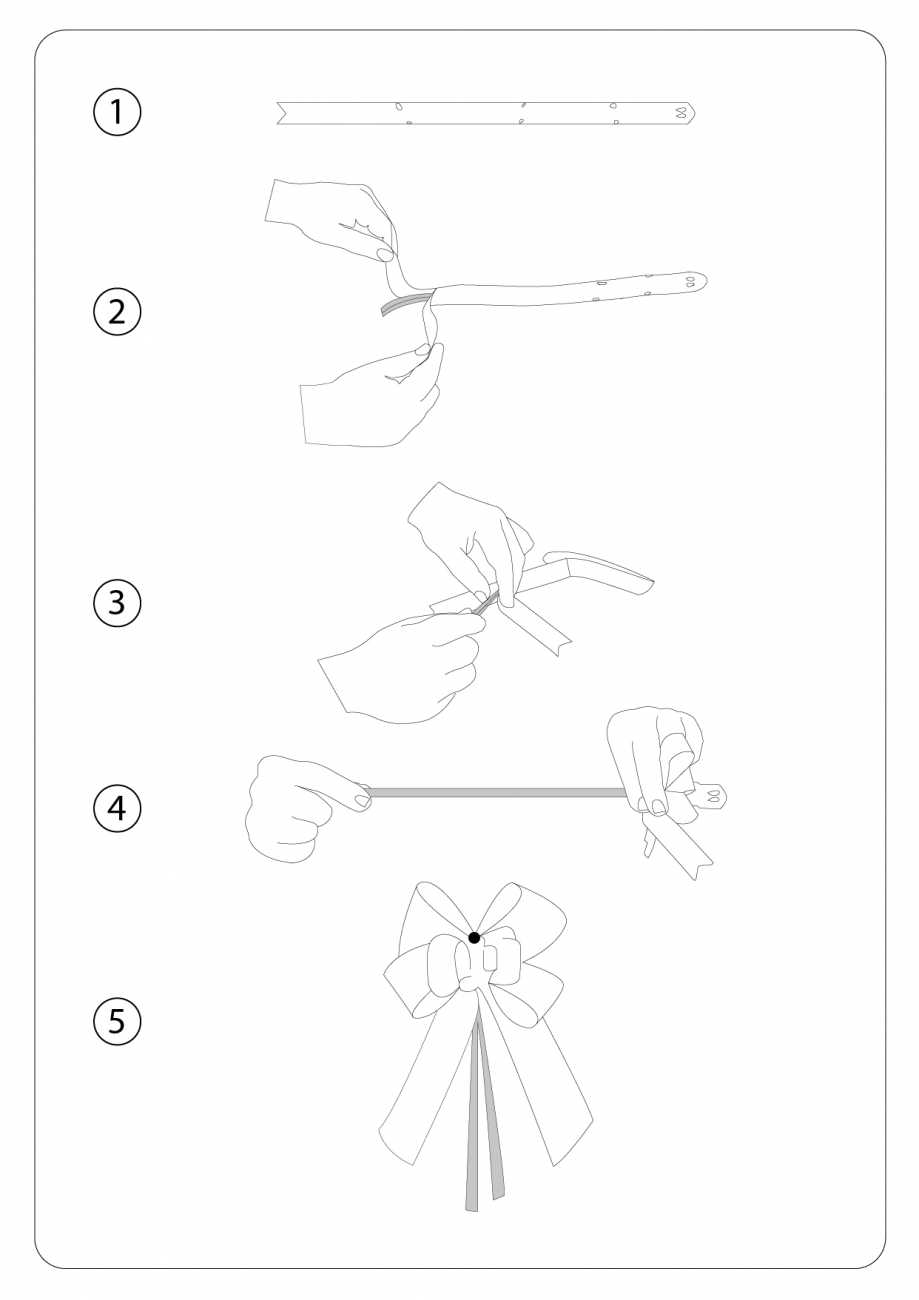 1

2

3

4

5